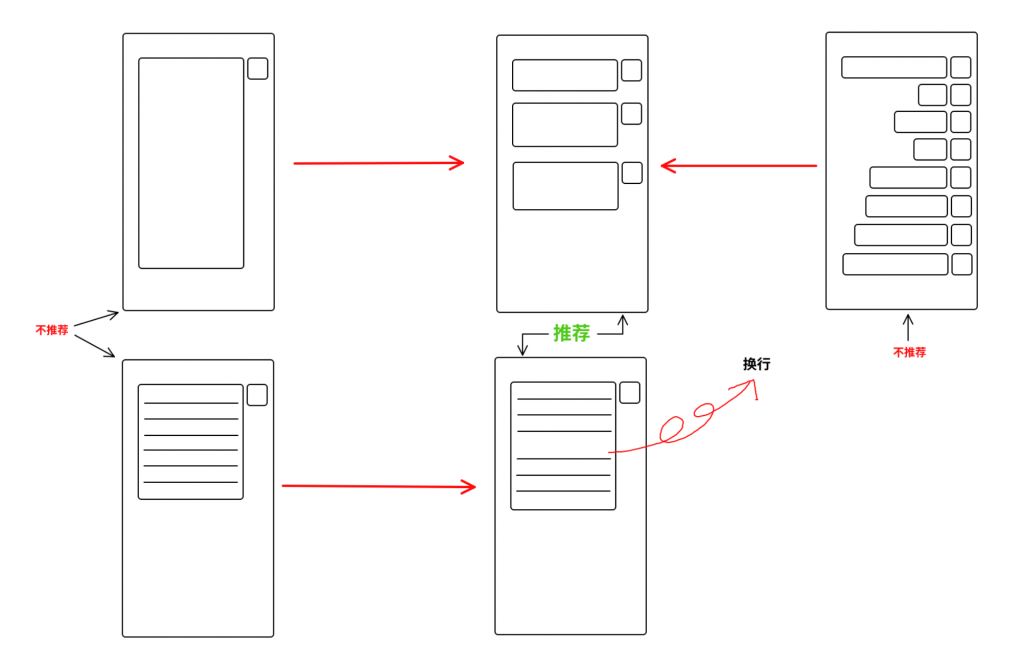 不推荐

推荐

换行

不推荐